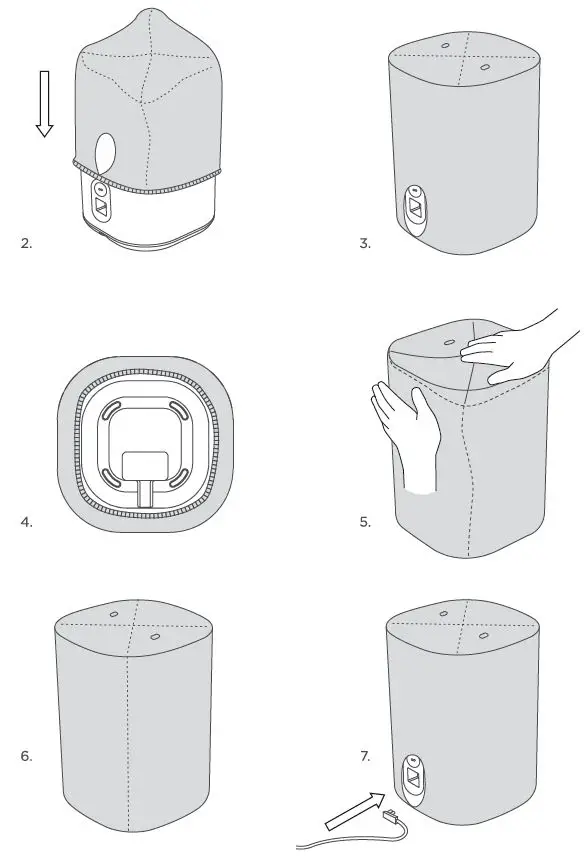 2.

3.

4.

5.

6.

7.