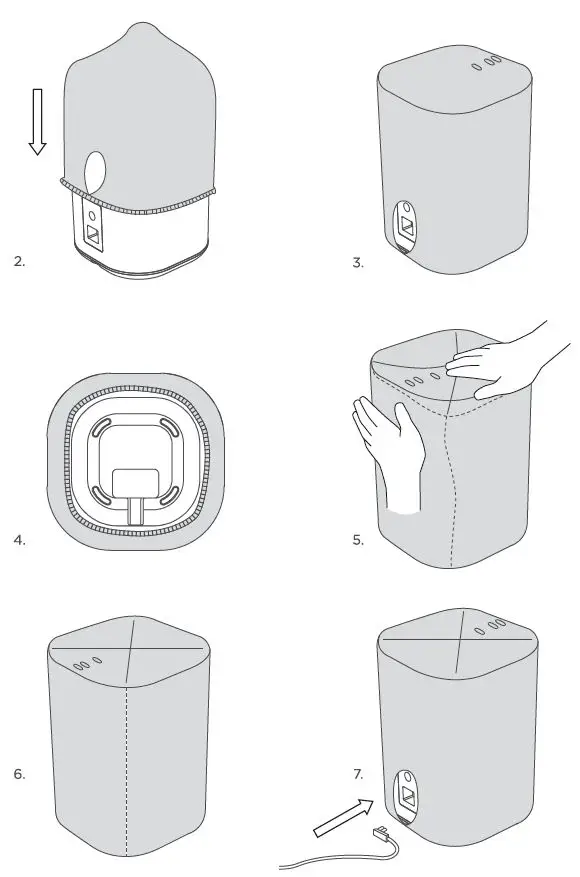 2.

3.

4.

5.

6.

7.