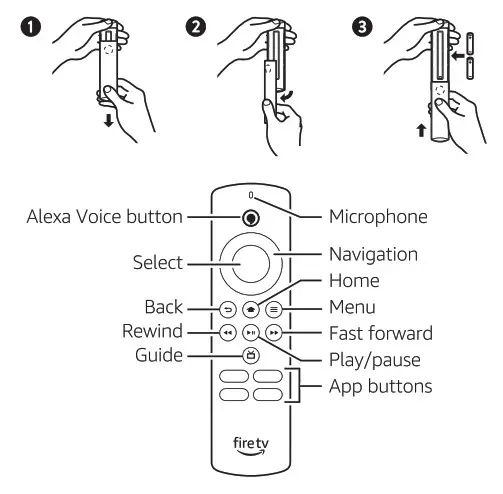 1

2

3

Alexa Voice button

Microphone

Select

Navigation

Home

Back

Menu

Rewind

Fast forward

Guide

Play/pause

App buttons

fire tv