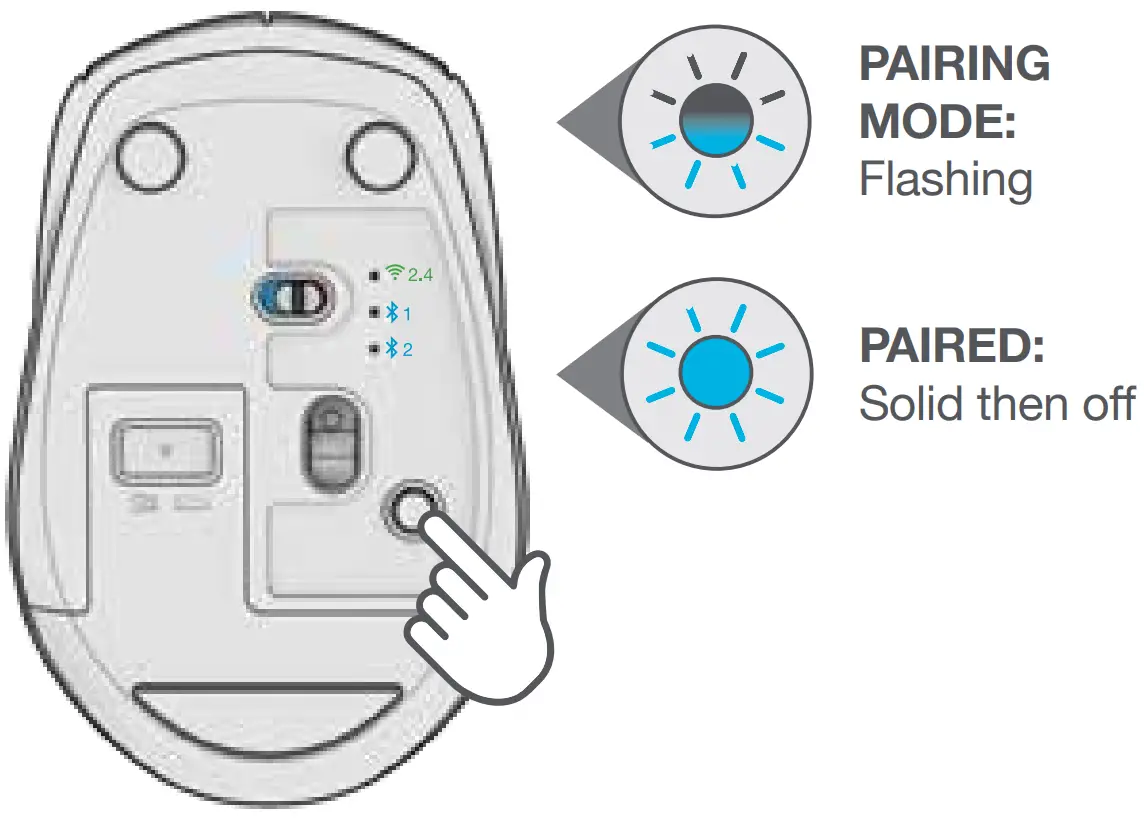 2.4
1
2

PAIRING MODE:
Flashing

PAIRED:
Solid then off