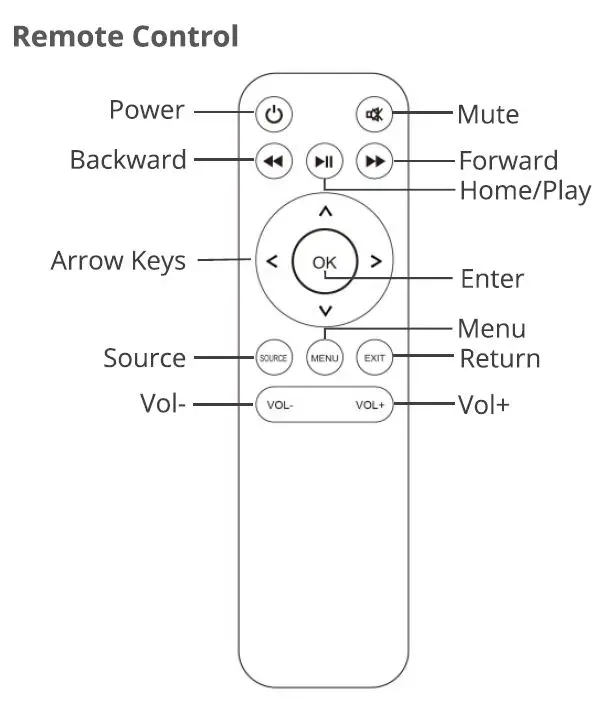 Remote Control

Power
Mute
Backward
Forward
Home/Play
Arrow Keys
OK
Enter
Menu
Source
SOURCE
MENU
EXIT
Return
Vol-
VOL-
VOL+
Vol+