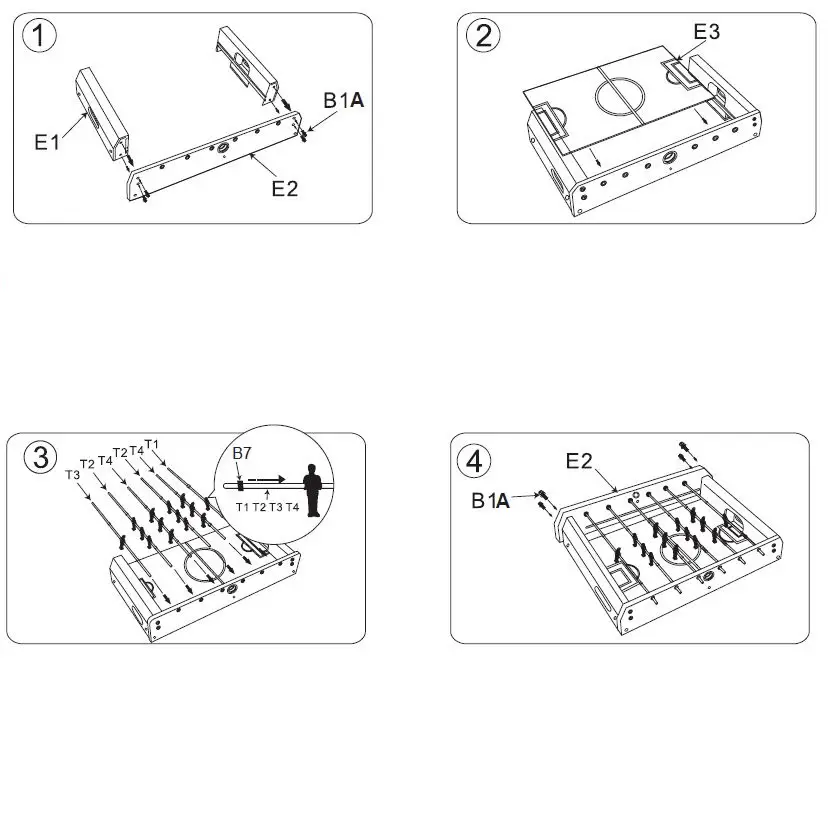 1

E1

B1A

E2

2

E3

3

T3 T2 T4 T2 T4 T1

B7

T1 T2 T3 T4

4

E2

B1A