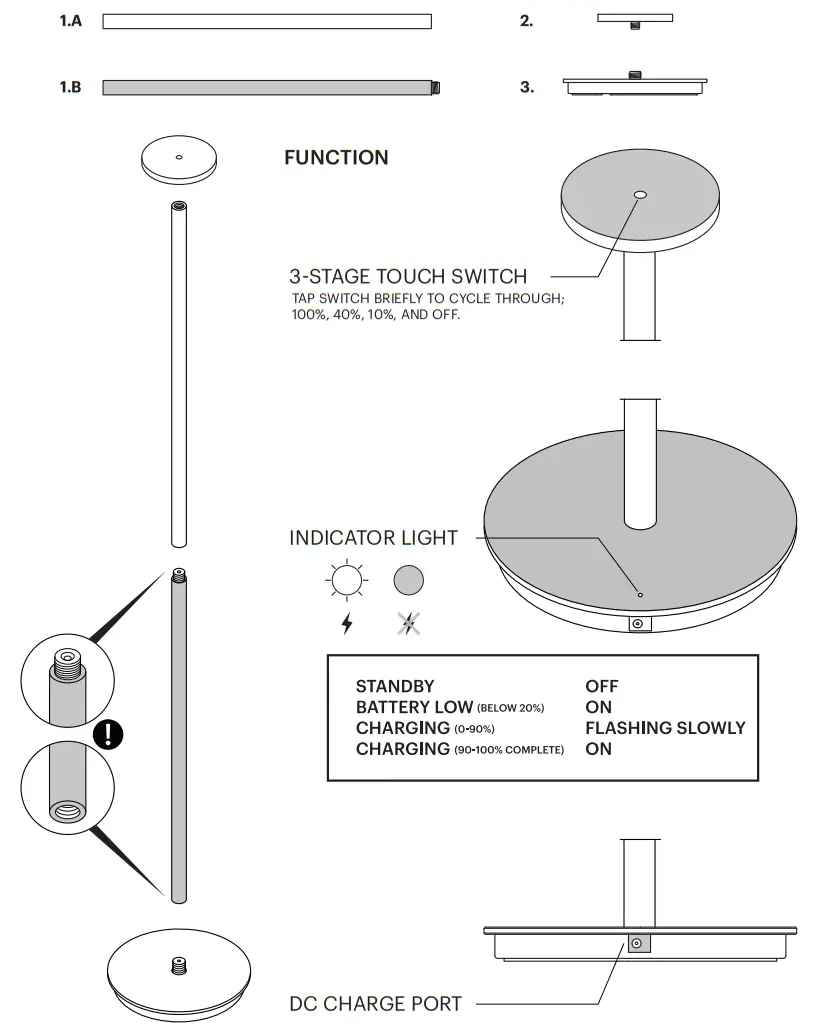 1.A

2.

1.B

3.

FUNCTION

3-STAGE TOUCH SWITCH
TAP SWITCH BRIEFLY TO CYCLE THROUGH; 100%, 40%, 10%, AND OFF.

INDICATOR LIGHT

| STANDBY | OFF |
|---|---|
| BATTERY LOW (BELOW 20%) | ON |
| CHARGING (0-90%) | FLASHING SLOWLY |
| CHARGING (90-100% COMPLETE) | ON |

DC CHARGE PORT