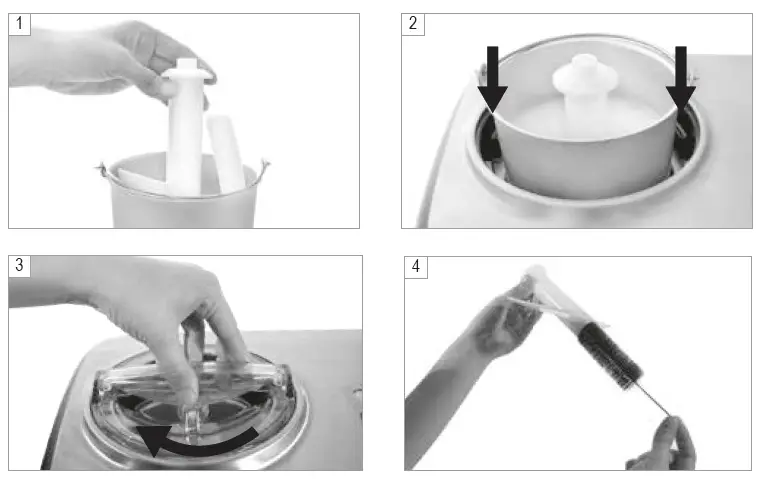 1

2

3

4