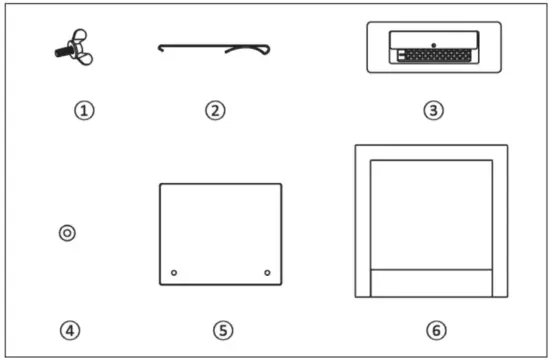 ①
②
③
④
⑤
⑥