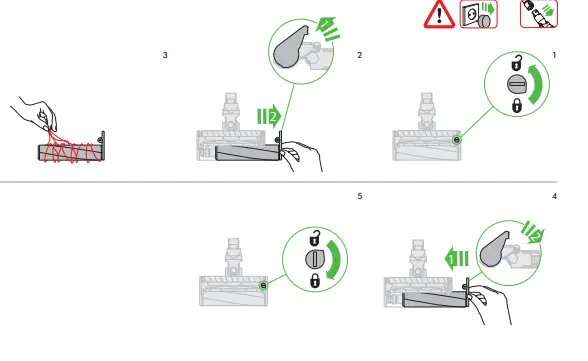 3

2

1

1

2

5

4

1

2