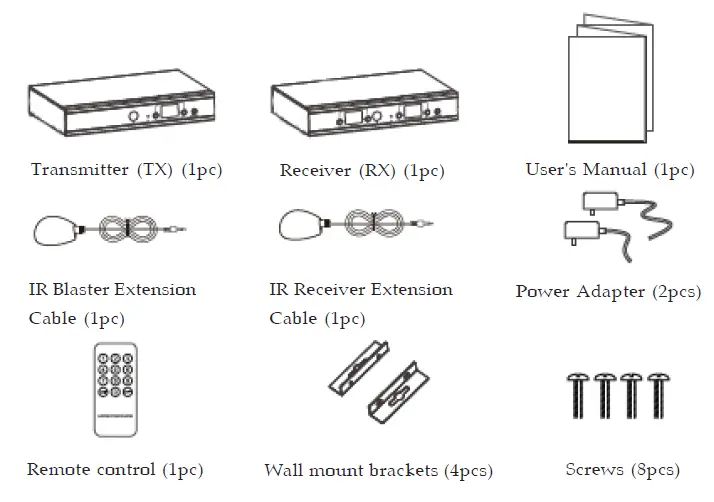 Transmitter (TX) (1pc)

Receiver (RX) (1pc)

User's Manual (1pc)

IR Blaster Extension Cable (1pc)

IR Receiver Extension Cable (1pc)

Power Adapter (2pcs)

Remote control (1pc)

Wall mount brackets (4pcs)

Screws (8pcs)