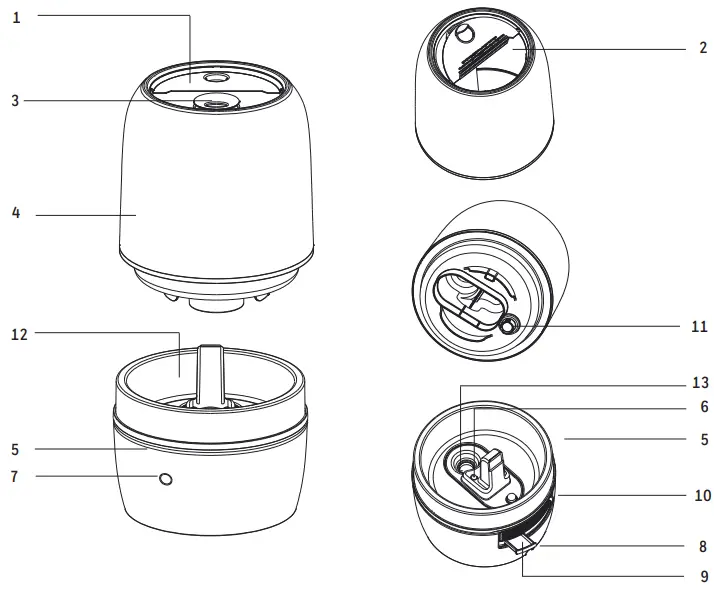 1
3
4
12
5
7
2
11
13
6
5
10
8
9