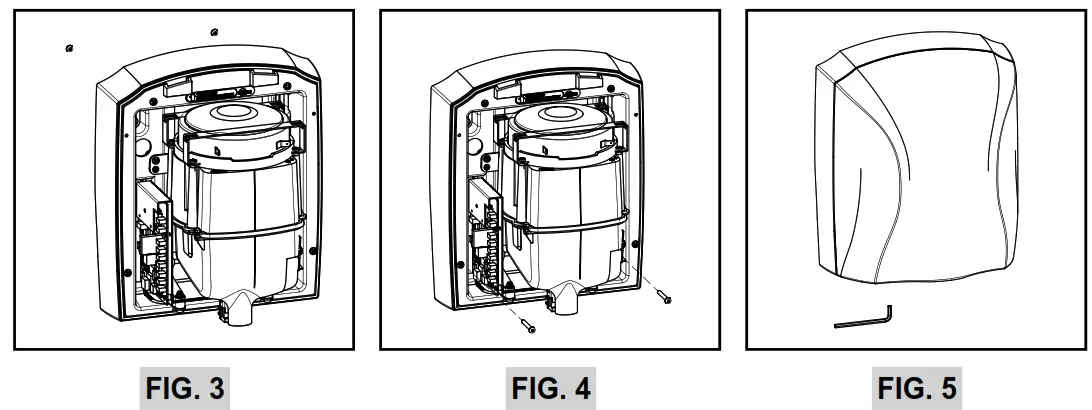 FIG. 3

FIG. 4

FIG. 5