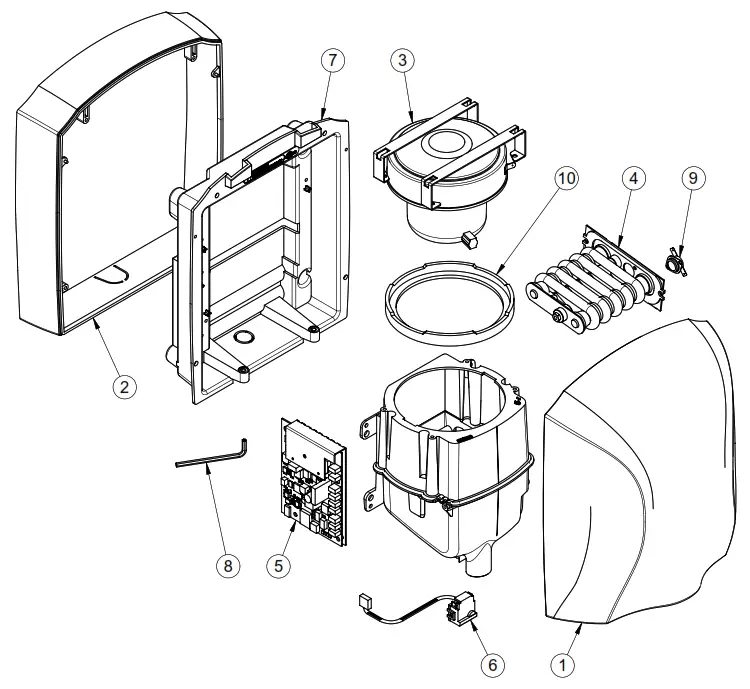 7
3
10
4
9
2
8
5
6
1