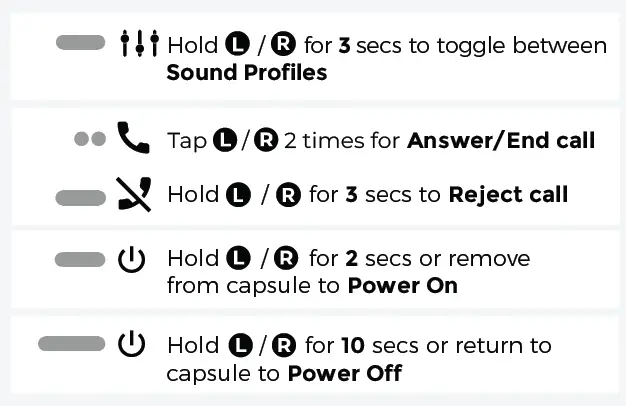 Hold L / R for 3 secs to toggle between Sound Profiles

Tap L / R 2 times for Answer/End call

Hold L / R for 3 secs to Reject call

Hold L / R for 2 secs or remove from capsule to Power On

Hold L / R for 10 secs or return to capsule to Power Off