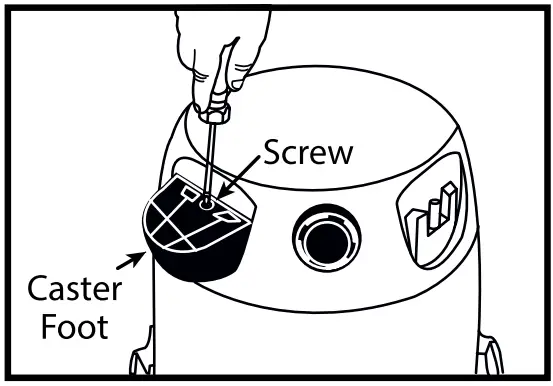 Screw

Caster Foot