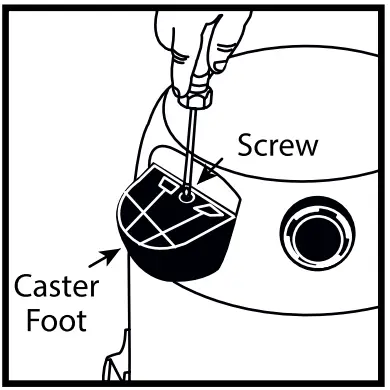 Screw

Caster Foot