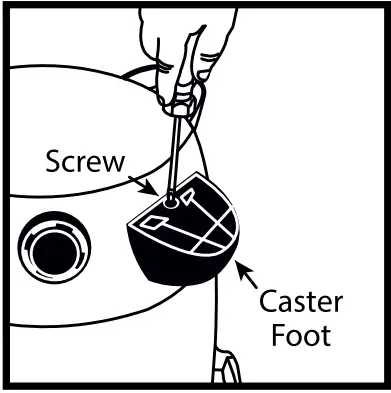 Screw

Caster Foot