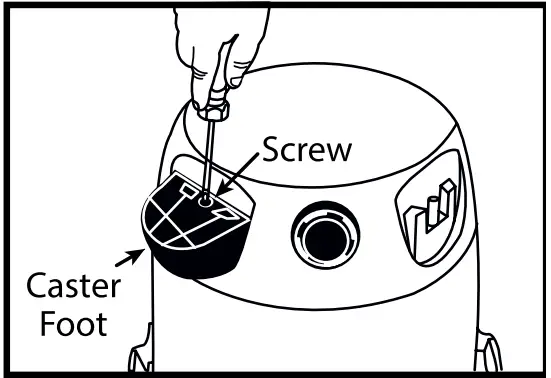 Screw

Caster Foot