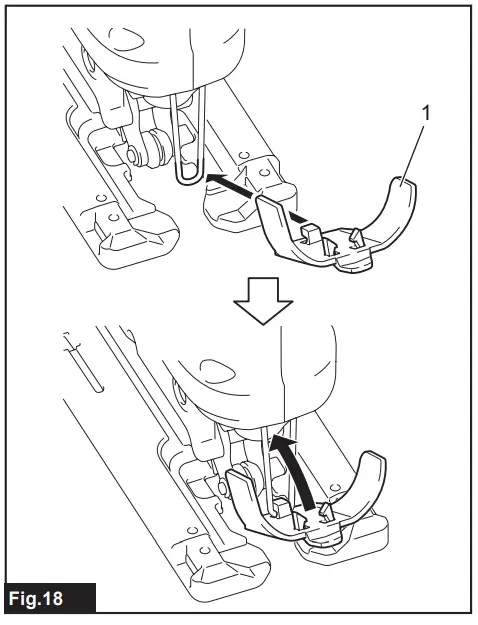 1

Fig.18