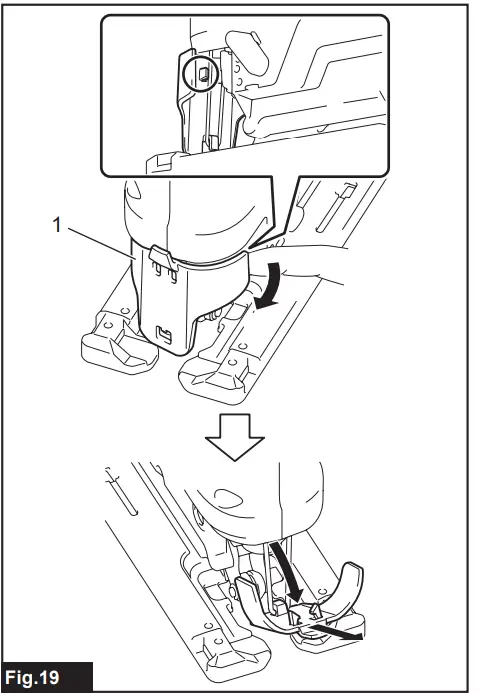 1

Fig.19