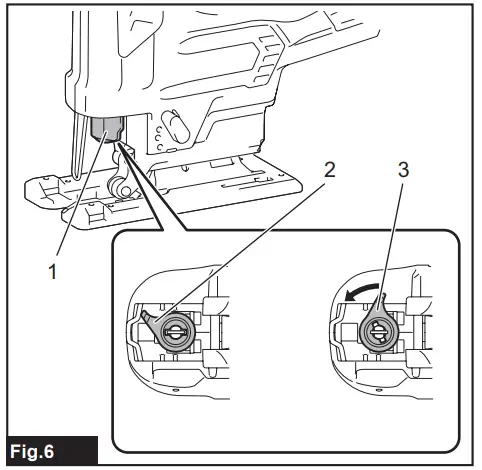 2
3
1
Fig.6