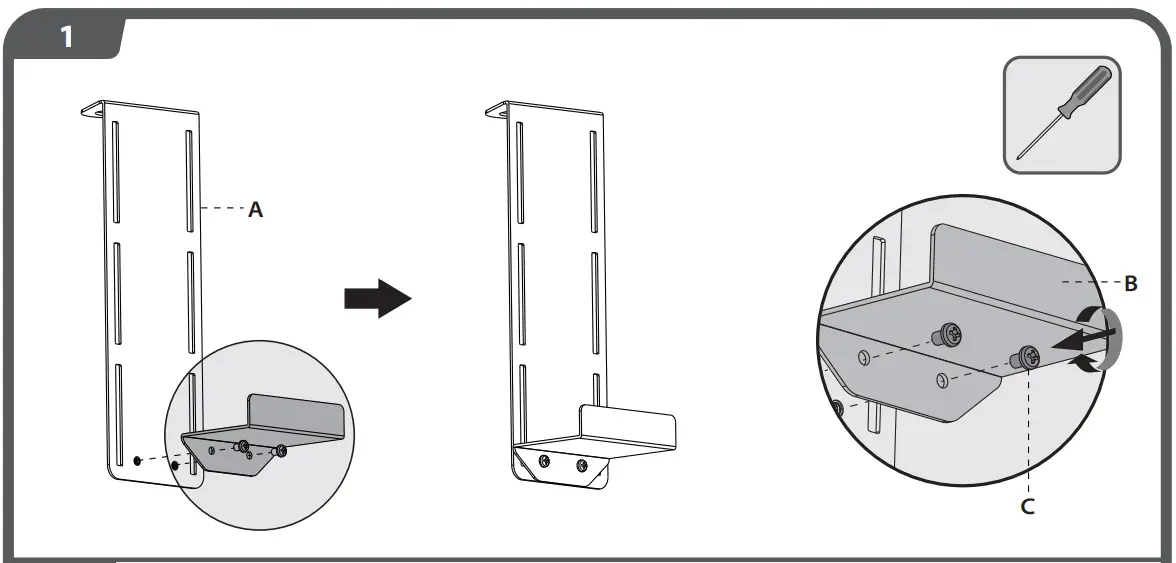 1

A

B

C