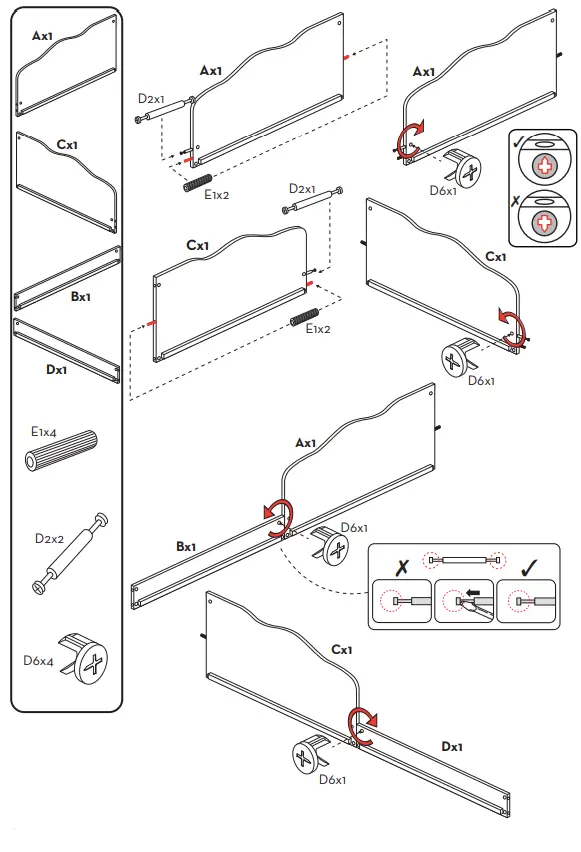 Ax1

Cx1

Bx1

Dx1

E1x4

D2x2

D6x4

Ax1

D2x1

E1x2

Ax1

D6x1

✓

✗

D2x1

Cx1

E1x2

Cx1

D6x1

Ax1

Bx1

D6x1

✗

✓

Cx1

Dx1

D6x1