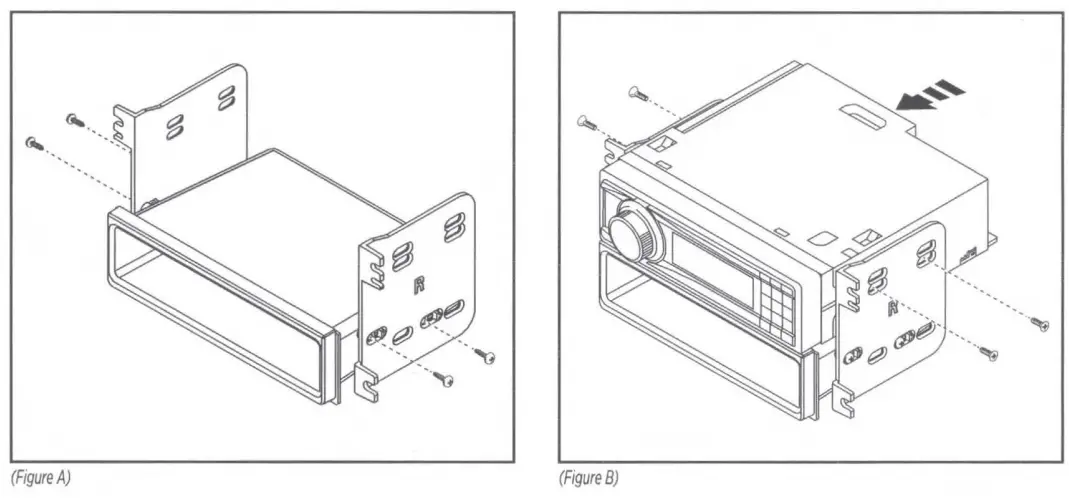 R

(Figure A)

R

(Figure B)