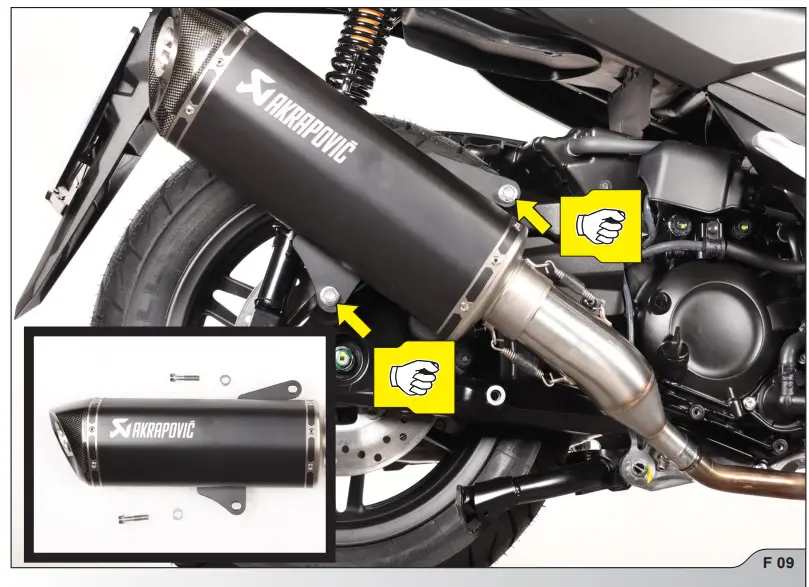 AKRAPOVIČ

AKRAPOVIČ

F 09