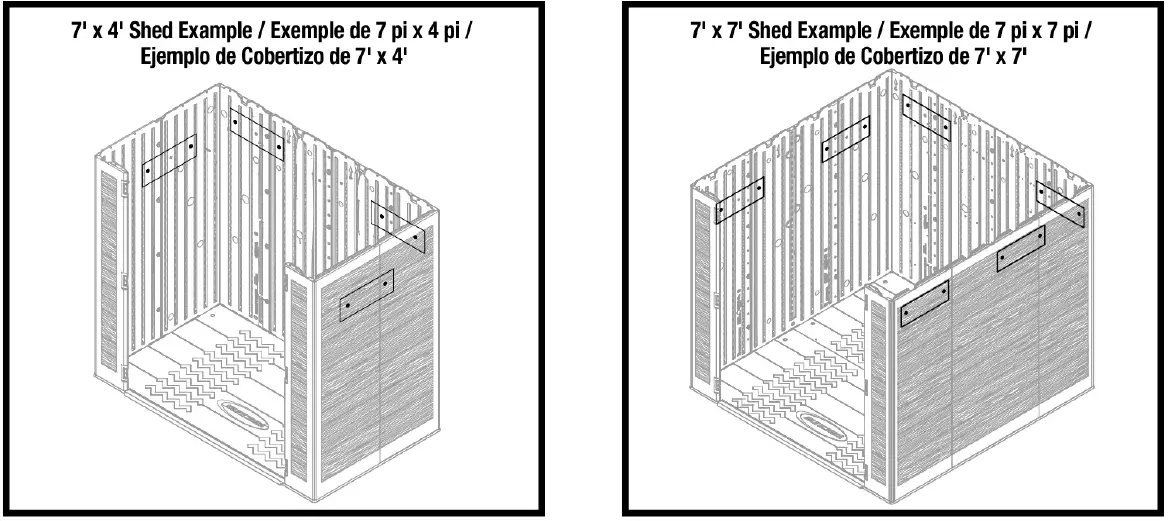 7' x 4' Shed Example / Exemple de 7 pi x 4 pi / Ejemplo de Cobertizo de 7' x 4'

7' x 7' Shed Example / Exemple de 7 pi x 7 pi / Ejemplo de Cobertizo de 7' x 7'