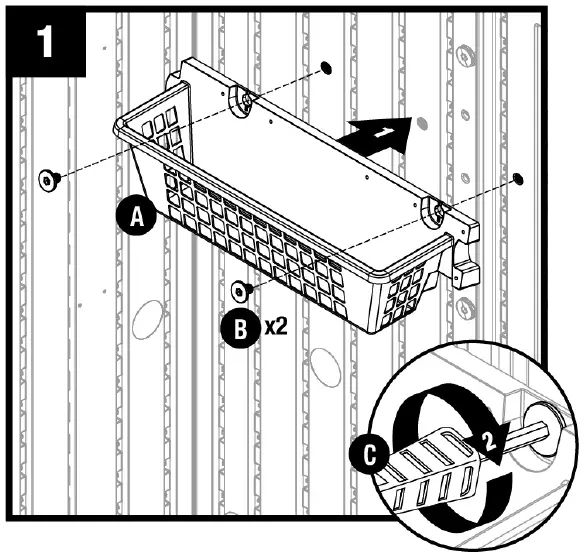 1

1

A

B x2

C

2