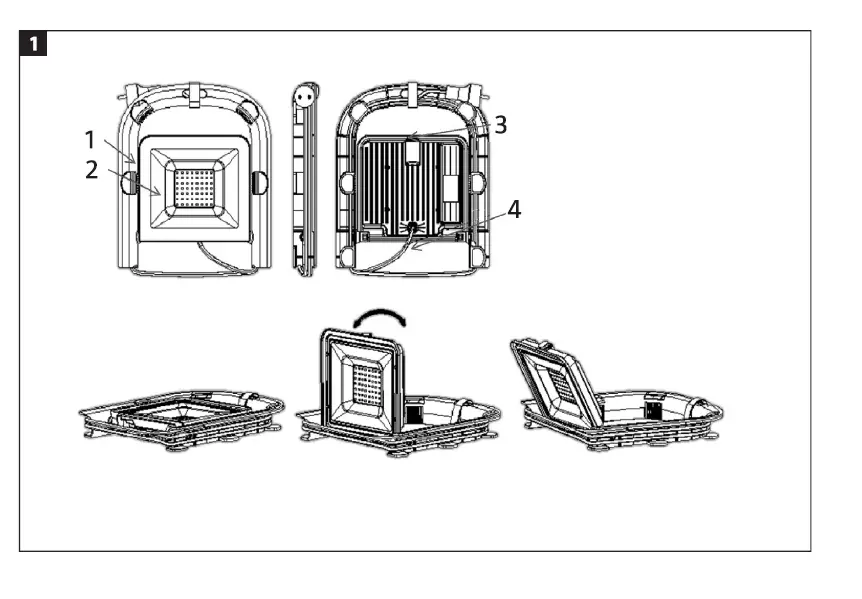 1

1
2
3
4