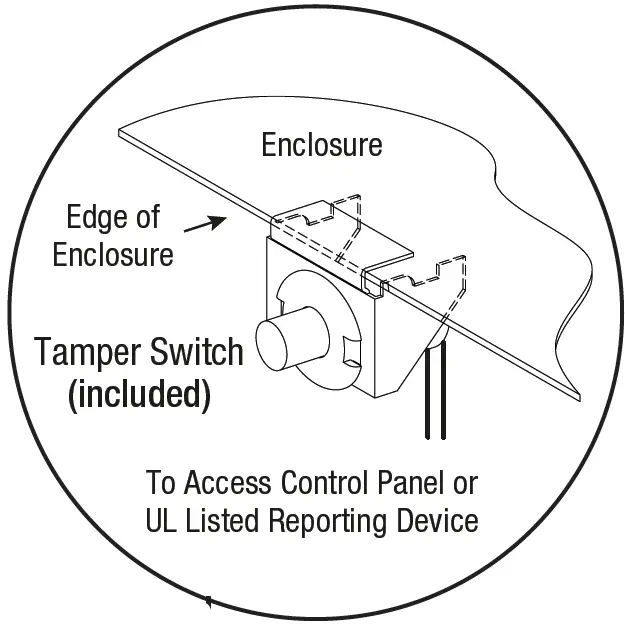 Enclosure

Edge of Enclosure

Tamper Switch (included)

To Access Control Panel or UL Listed Reporting Device