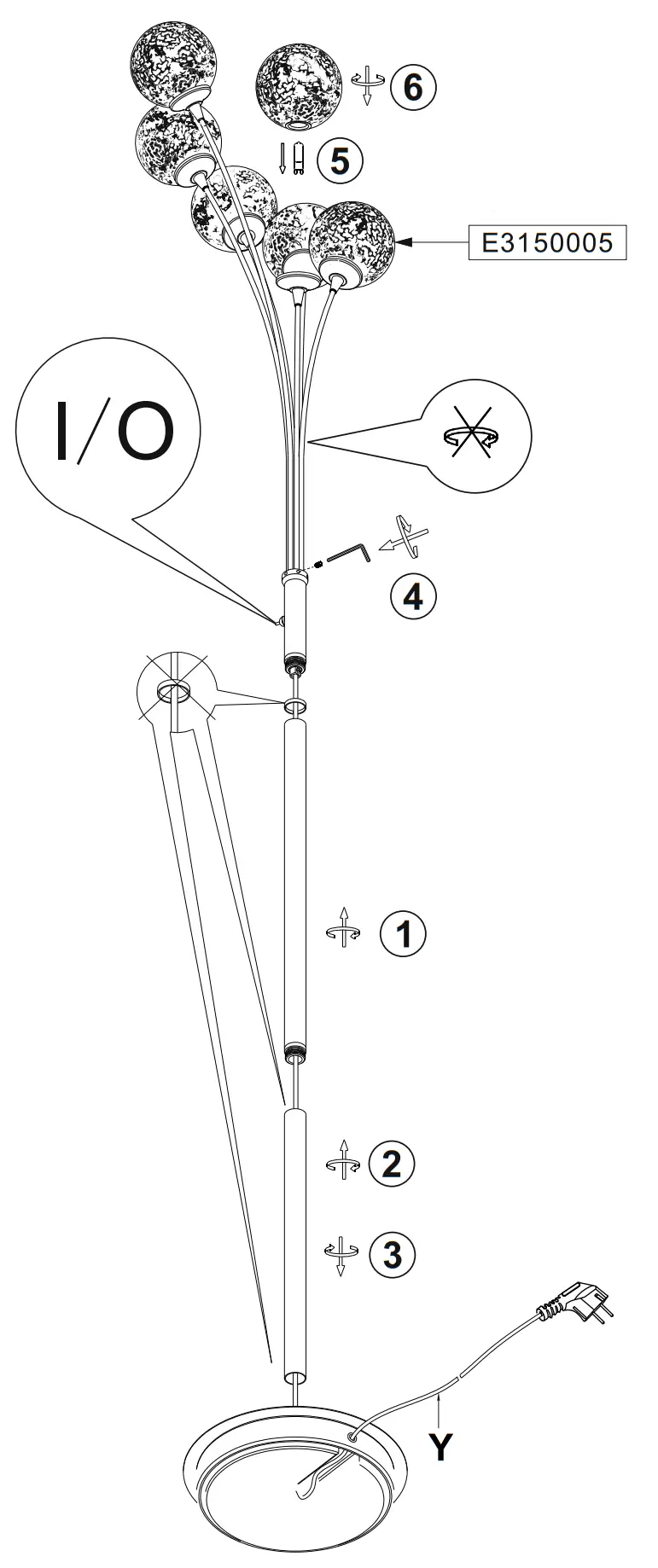 6

5

E3150005

I/O

4

1

2

3

Y