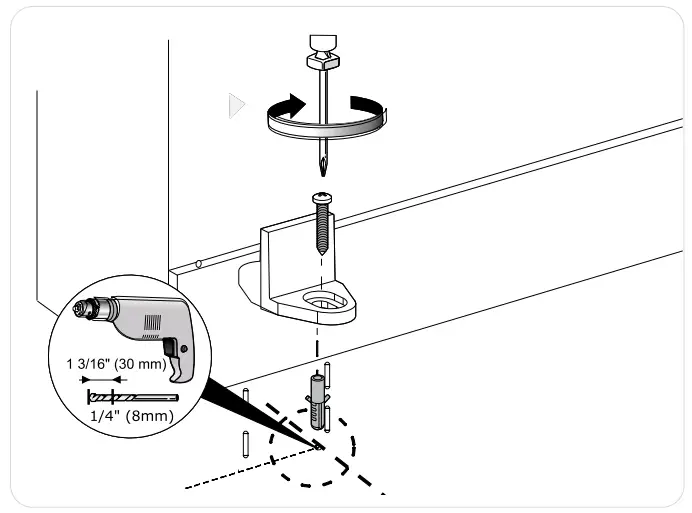 1 3/16" (30 mm)

1/4" (8mm)