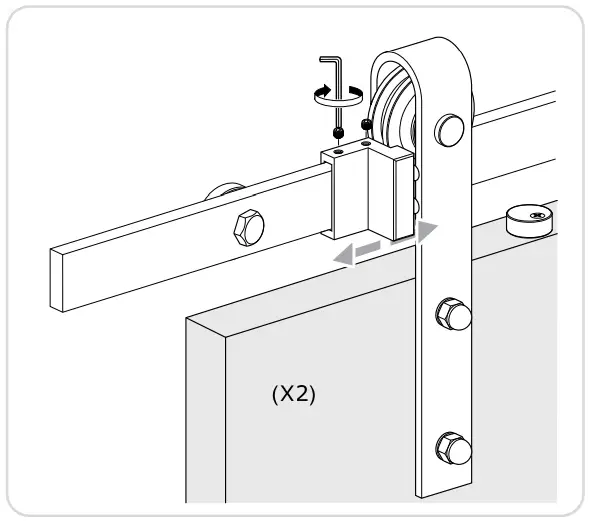 (X2)