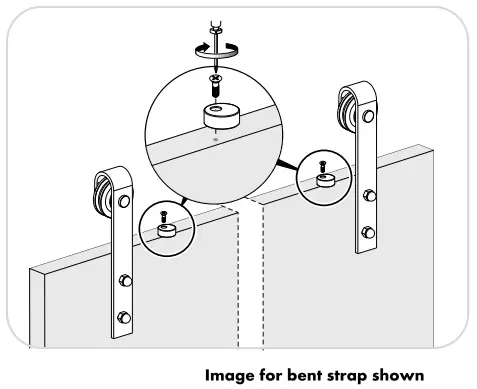 Image for bent strap shown