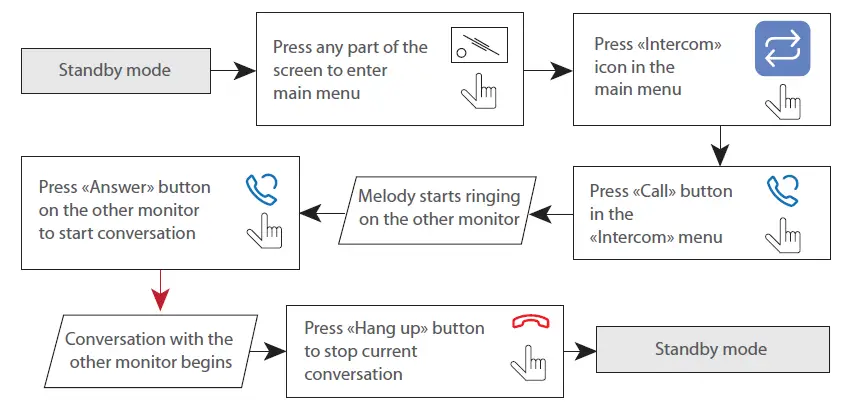 Standby mode

Press any part of the screen to enter main menu

Press «Intercom» icon in the main menu

Press «Call» button in the «Intercom» menu

Melody starts ringing on the other monitor

Press «Answer» button on the other monitor to start conversation

Conversation with the other monitor begins

Press «Hang up» button to stop current conversation

Standby mode