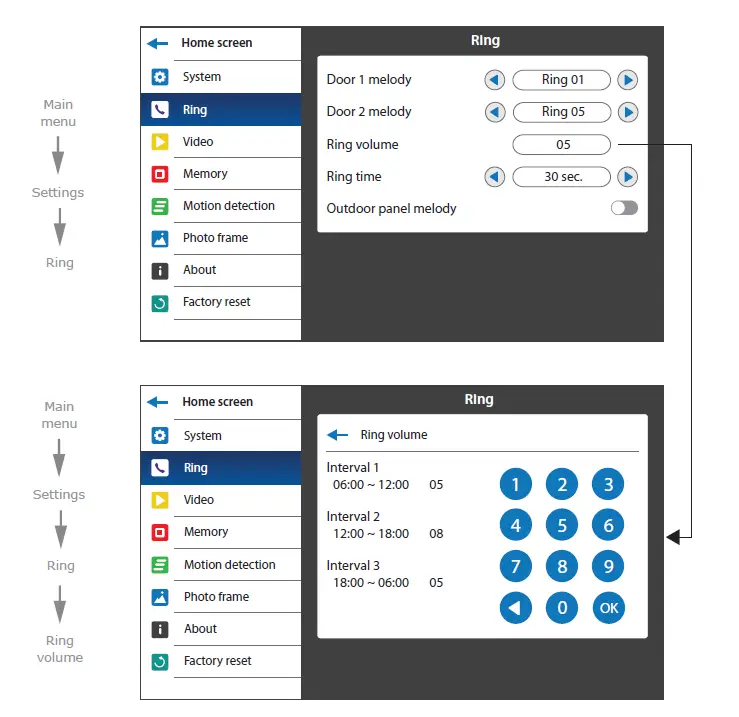 Main menu

Settings

Ring

Home screen
System
Ring
Video
Memory
Motion detection
Photo frame
About
Factory reset

Ring

Door 1 melody Ring 01
Door 2 melody Ring 05
Ring volume 05
Ring time 30 sec.
Outdoor panel melody

Main menu

Settings

Ring

Ring volume

Home screen
System
Ring
Video
Memory
Motion detection
Photo frame
About
Factory reset

Ring

Ring volume

Interval 1
06:00 ~ 12:00 05

Interval 2
12:00 ~ 18:00 08

Interval 3
18:00 ~ 06:00 05

1 2 3
4 5 6
7 8 9
0 OK