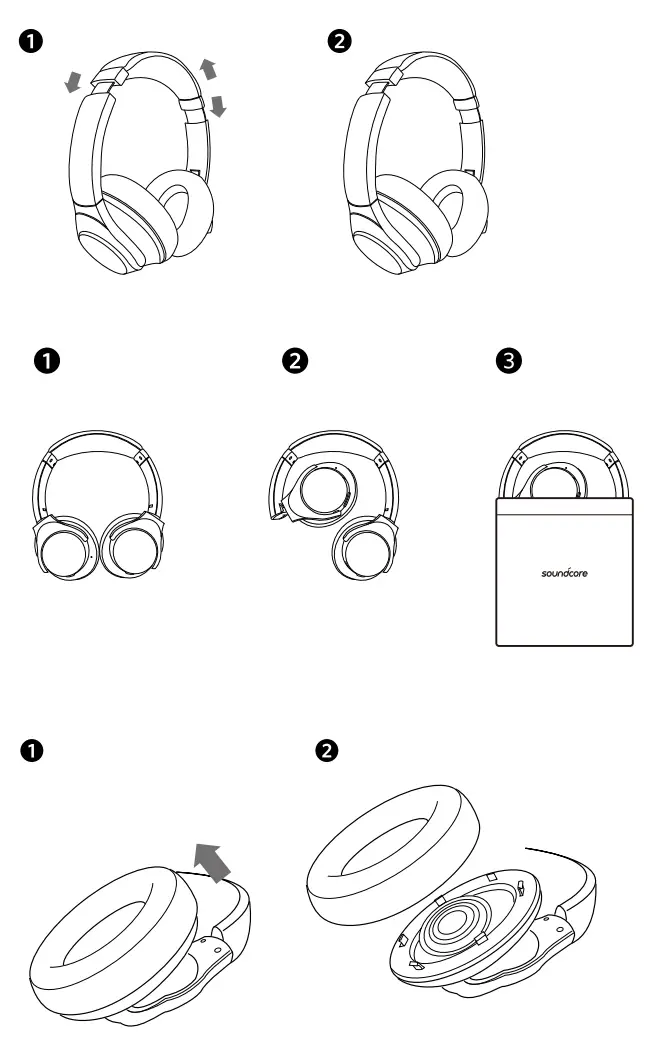 ❶
❷
❶
❷
❸
soundcore
❶
❷