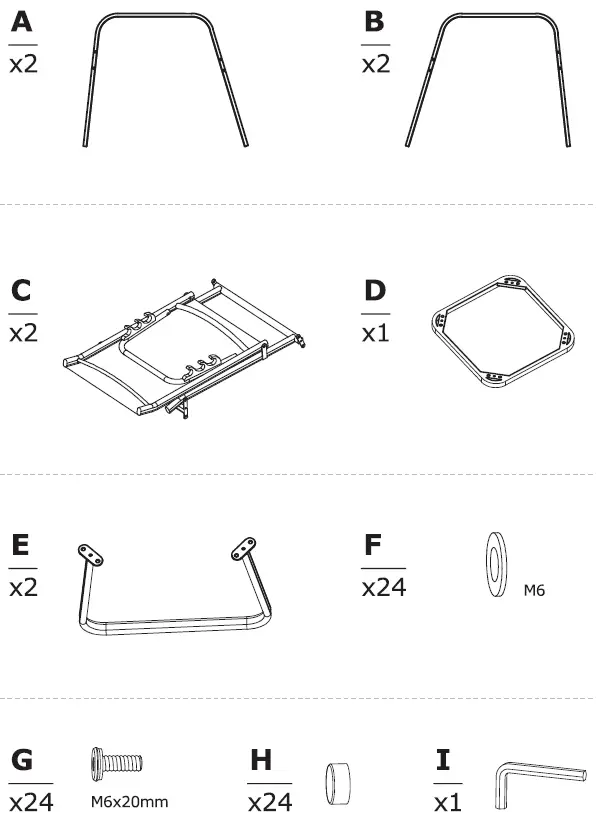 A
x2

B
x2

C
x2

D
x1

E
x2

F
x24

M6

G
x24

M6x20mm

H
x24

I
x1