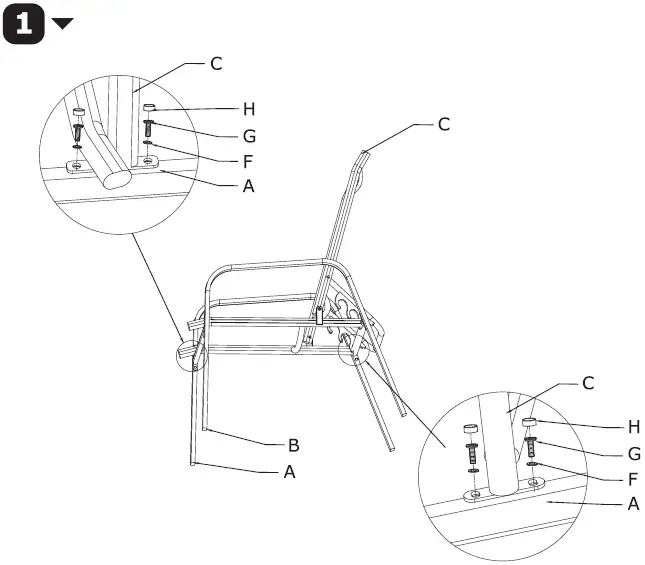 1

C
H
G
F
A

C

B
A

C
H
G
F
A