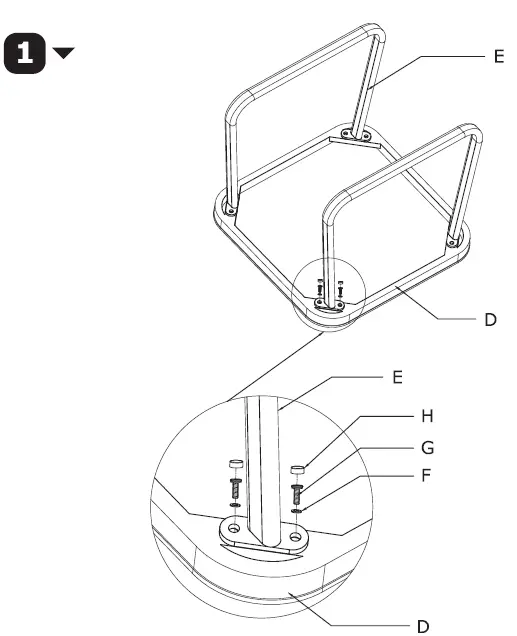 1

E

D

E

H

G

F

D