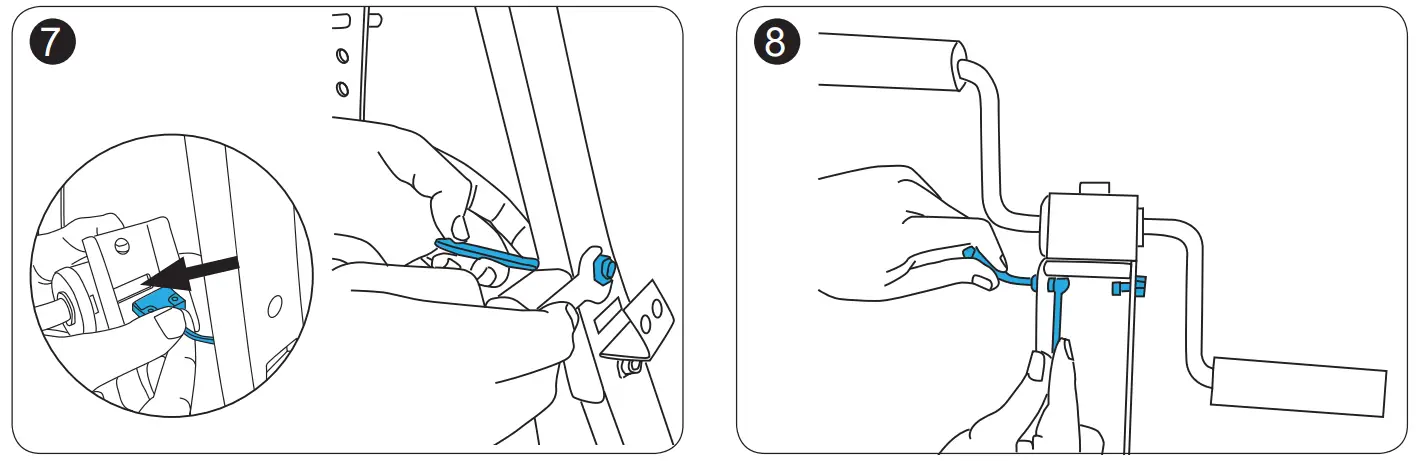 7

8