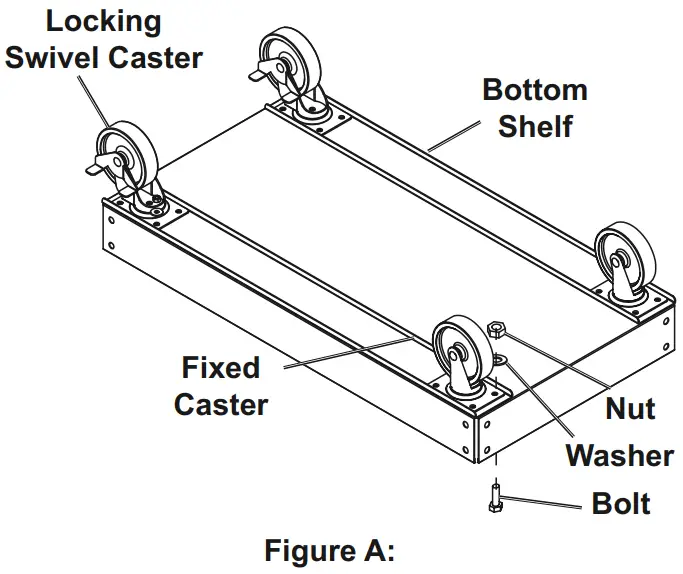 Locking Swivel Caster

Bottom Shelf

Fixed Caster

Nut

Washer

Bolt

Figure A: