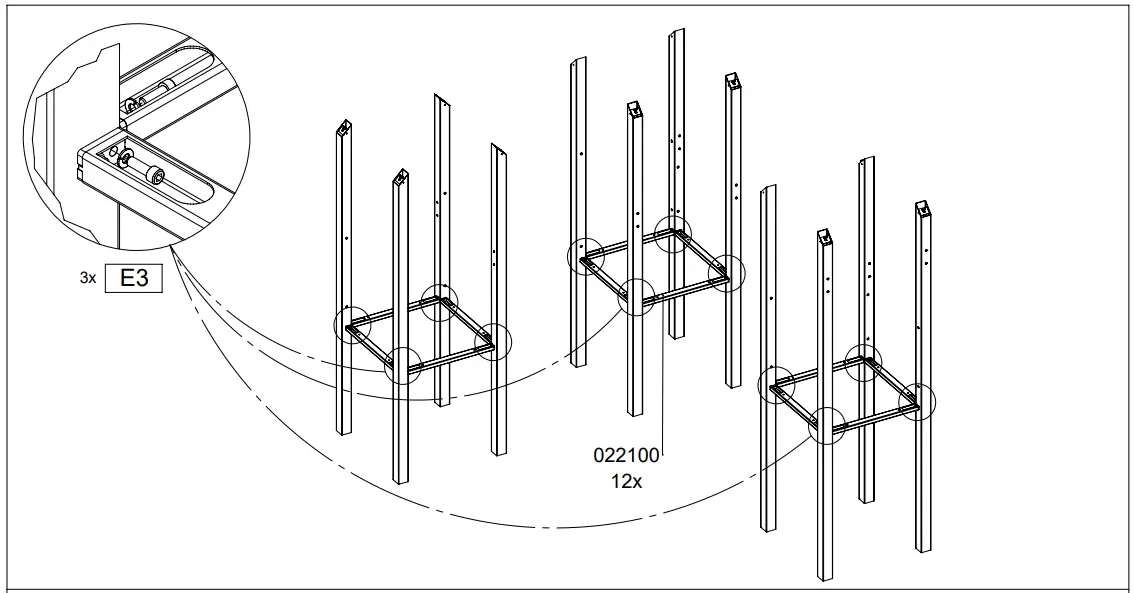 3x E3

022100
12x