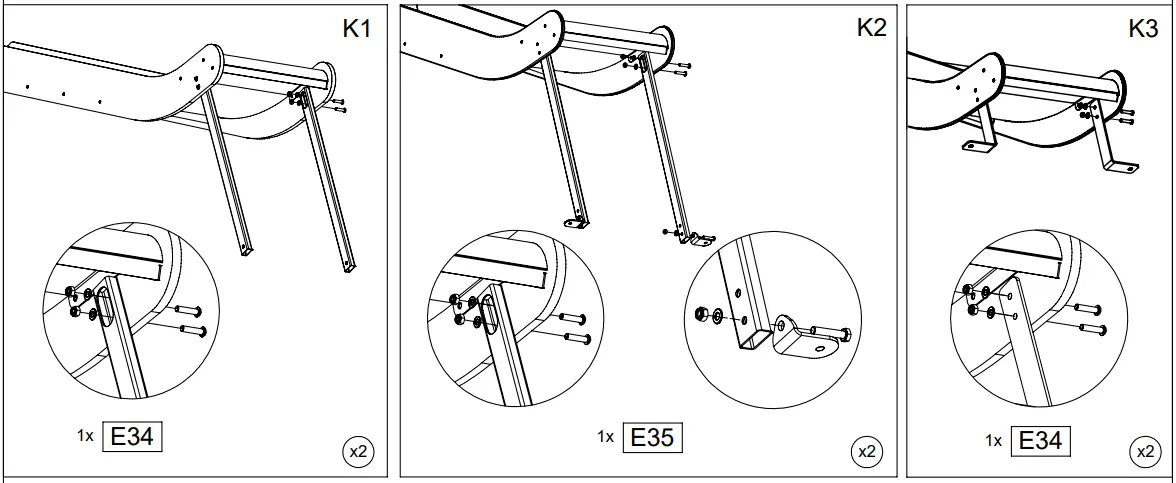 K1

1x E34

x2

K2

1x E35

x2

K3

1x E34

x2