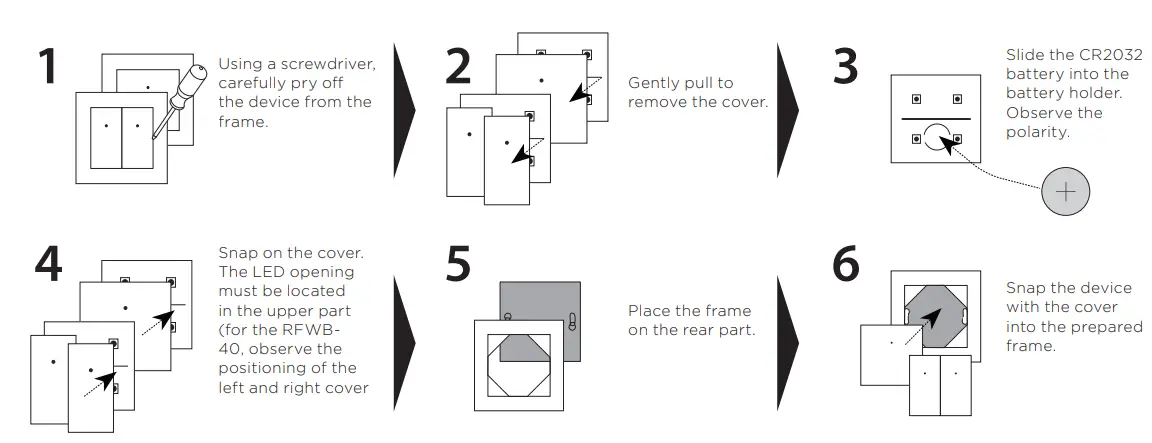 1

Using a screwdriver, carefully pry off the device from the frame.

2

Gently pull to remove the cover.

3

Slide the CR2032 battery into the battery holder. Observe the polarity.

+

4

Snap on the cover. The LED opening must be located in the upper part (for the RFWB-40, observe the positioning of the left and right cover

5

Place the frame on the rear part.

6

Snap the device with the cover into the prepared frame.