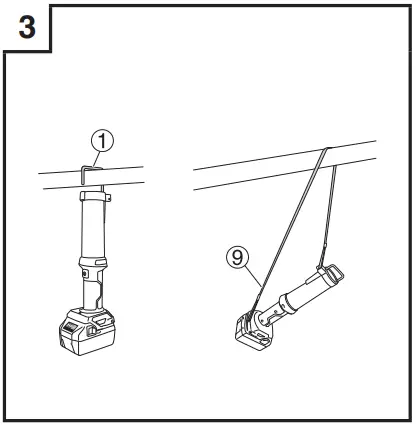 3

1

9