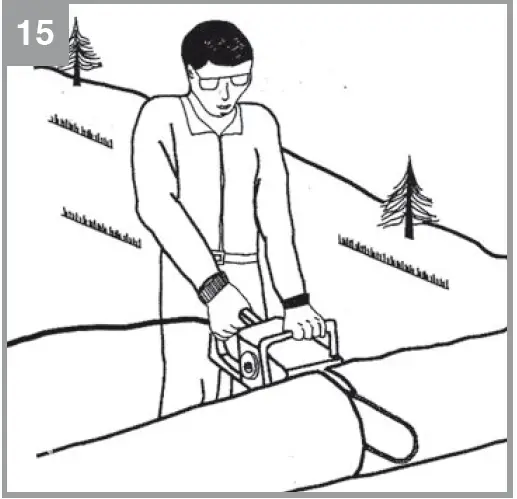 15