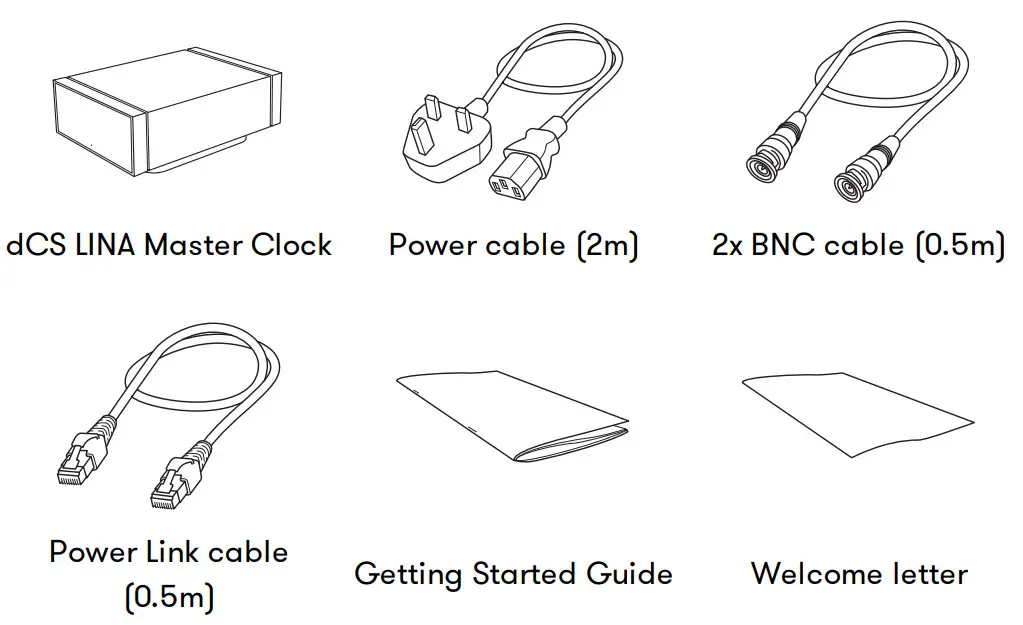 dCS LINA Master Clock

Power cable (2m)

2x BNC cable (0.5m)

Power Link cable (0.5m)

Getting Started Guide

Welcome letter