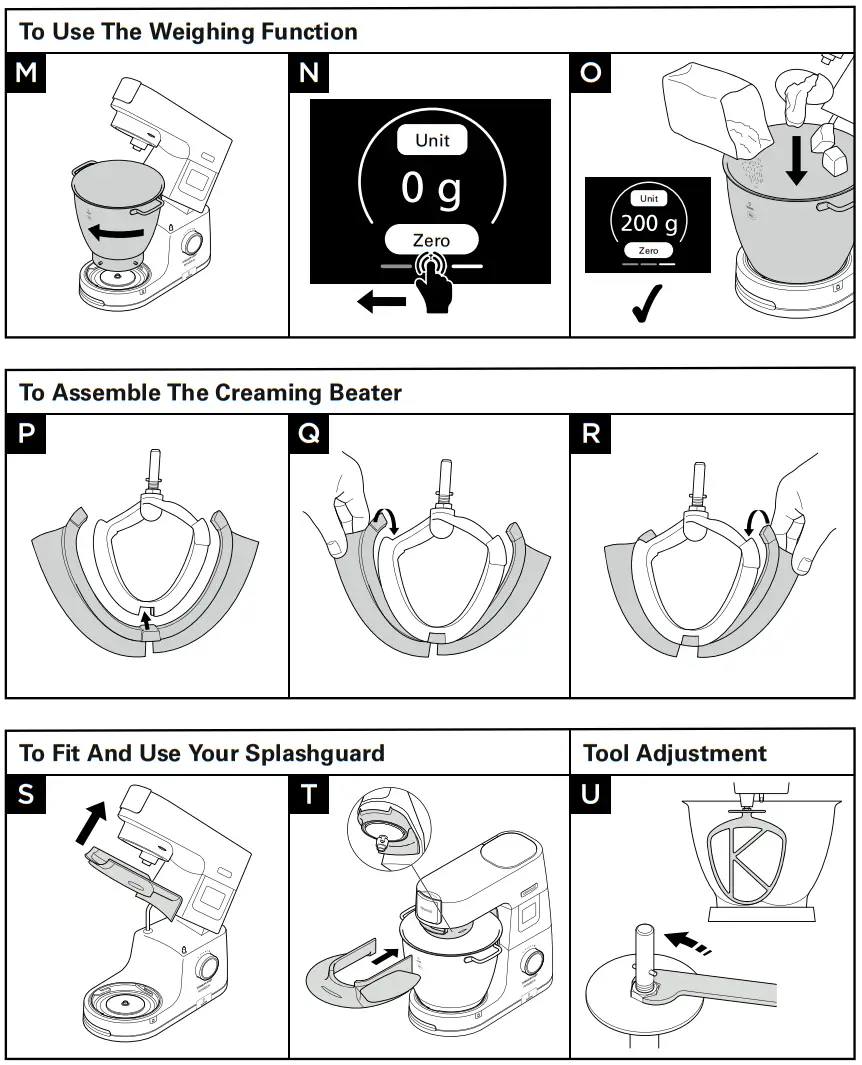 To Use The Weighing Function

M

N

Unit

0 g

Zero

O

Unit

200 g

Zero

To Assemble The Creaming Beater

P

Q

R

To Fit And Use Your Splashguard

S

T

Tool Adjustment

U