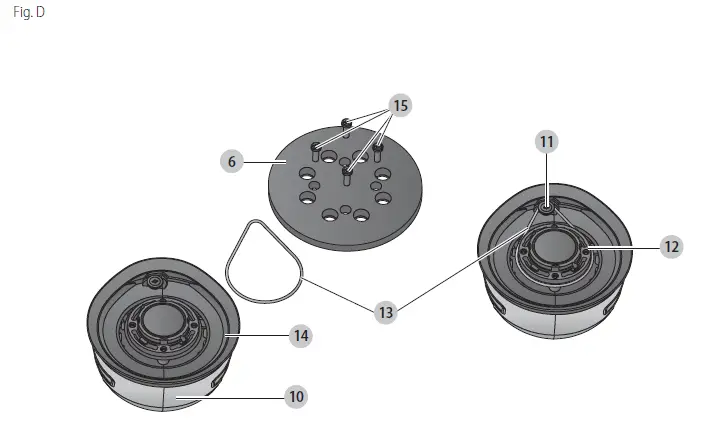 Fig. D

15
6
11
12
13
14
10